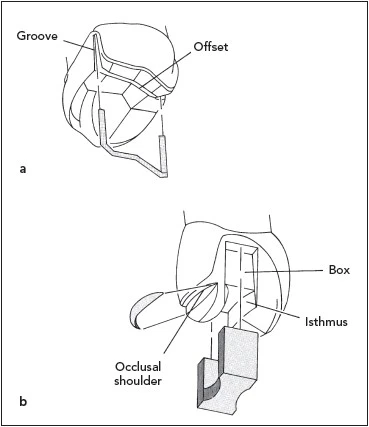 Groove

Offset

a

Box

Isthmus

Occlusal shoulder

b