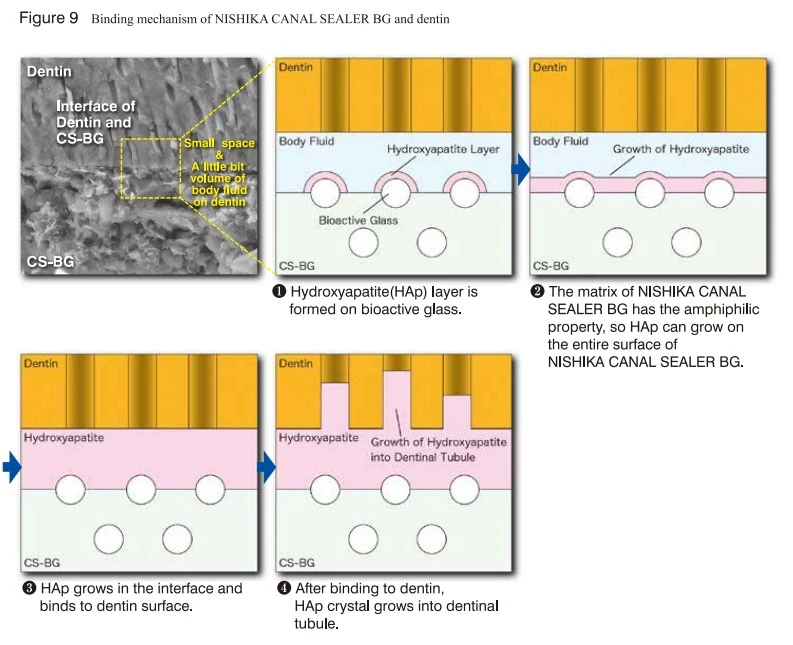 Figure 9 Binding mechanism of NISHIKA CANAL SEALER BG and dentin

Dentin

Interface of Dentin and CS-BG

Small space & A little bit volume of body fluid on dentin

CS-BG

Dentin

Body Fluid

Hydroxyapatite Layer

Bioactive Glass

CS-BG

❶ Hydroxyapatite(HAp) layer is formed on bioactive glass.

Dentin

Body Fluid

Growth of Hydroxyapatite

CS-BG

❷ The matrix of NISHIKA CANAL SEALER BG has the amphiphilic property, so HAp can grow on the entire surface of NISHIKA CANAL SEALER BG.

Dentin

Hydroxyapatite

CS-BG

❸ HAp grows in the interface and binds to dentin surface.

Dentin

Hydroxyapatite

Growth of Hydroxyapatite into Dentinal Tubule

CS-BG

❹ After binding to dentin, HAp crystal grows into dentinal tubule.